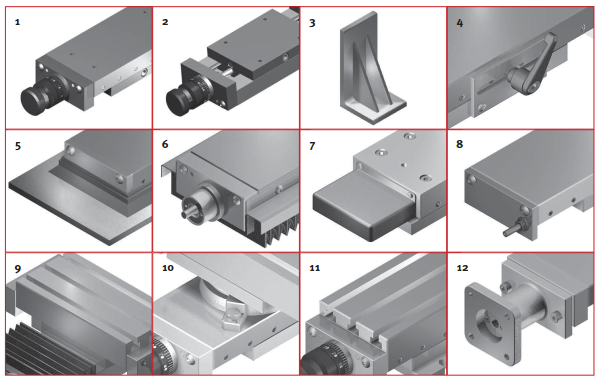 1

2

3

4

5

6

7

8

9

10

11

12